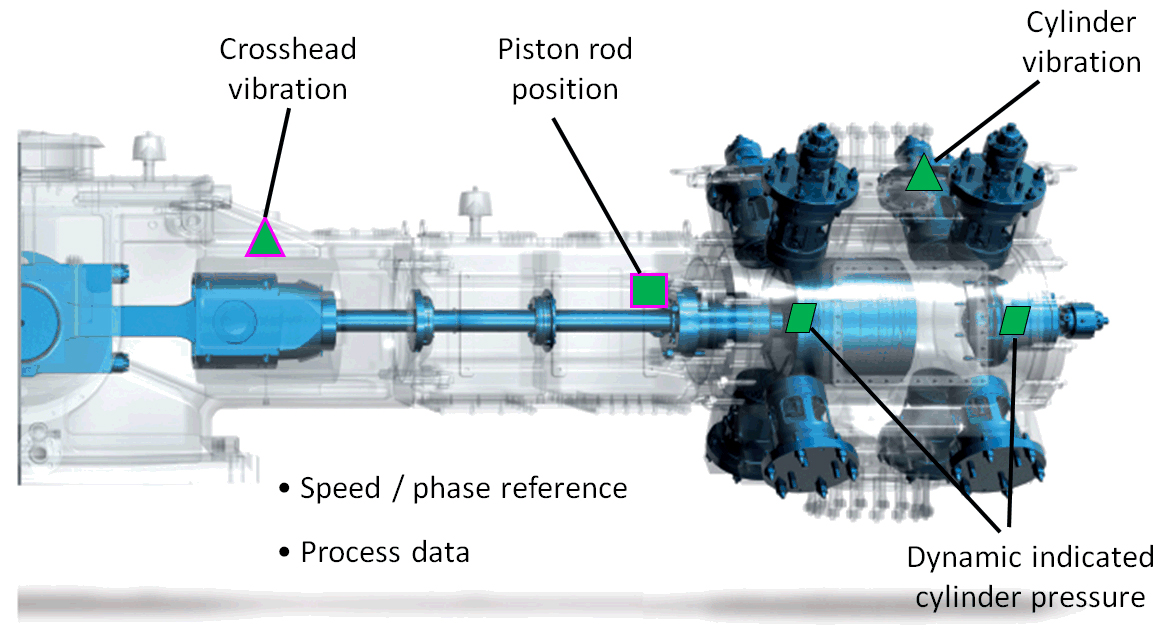 Crosshead vibration

Piston rod position

Cylinder vibration

• Speed / phase reference

• Process data

Dynamic indicated cylinder pressure